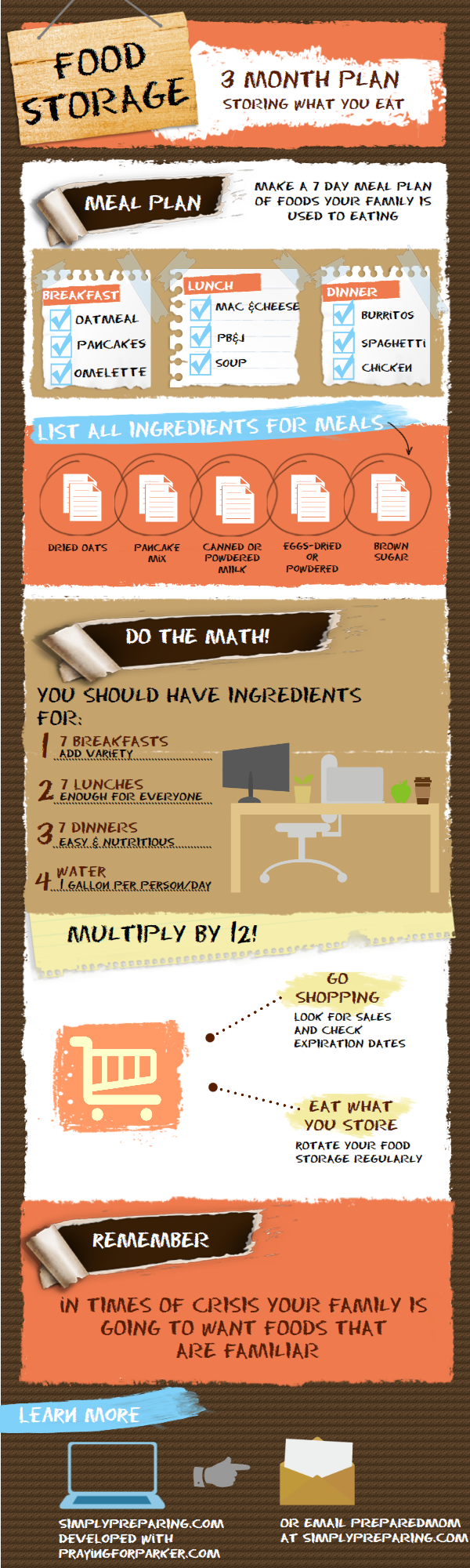 FOOD STORAGE

3 MONTH PLAN
STORING WHAT YOU EAT

MEAL PLAN

MAKE A 7 DAY MEAL PLAN OF FOODS YOUR FAMILY IS USED TO EATING

BREAKFAST
OATMEAL
PANCAKES
OMELETTE

LUNCH
MAC & CHEESE
PB&J
SOUP

DINNER
BURRITOS
SPAGHETTI
CHICKEN

LIST ALL INGREDIENTS FOR MEALS

DRIED OATS
PANCAKE MIX
CANNED OR POWDERED MILK
EGGS-DRIED OR POWDERED
BROWN SUGAR

DO THE MATH!

YOU SHOULD HAVE INGREDIENTS FOR:
1 7 BREAKFASTS
ADD VARIETY
2 7 LUNCHES
ENOUGH FOR EVERYONE
3 7 DINNERS
EASY & NUTRITIOUS
4 WATER
1 GALLON PER PERSON/DAY

MULTIPLY BY 12!

GO SHOPPING
LOOK FOR SALES AND CHECK EXPIRATION DATES

EAT WHAT YOU STORE
ROTATE YOUR FOOD STORAGE REGULARLY

REMEMBER

IN TIMES OF CRISIS YOUR FAMILY IS GOING TO WANT FOODS THAT ARE FAMILIAR

LEARN MORE

SIMPLYPREPARING.COM
DEVELOPED WITH
PRAYINGFORPARKER.COM

OR EMAIL PREPAREDMOM AT SIMPLYPREPARING.COM